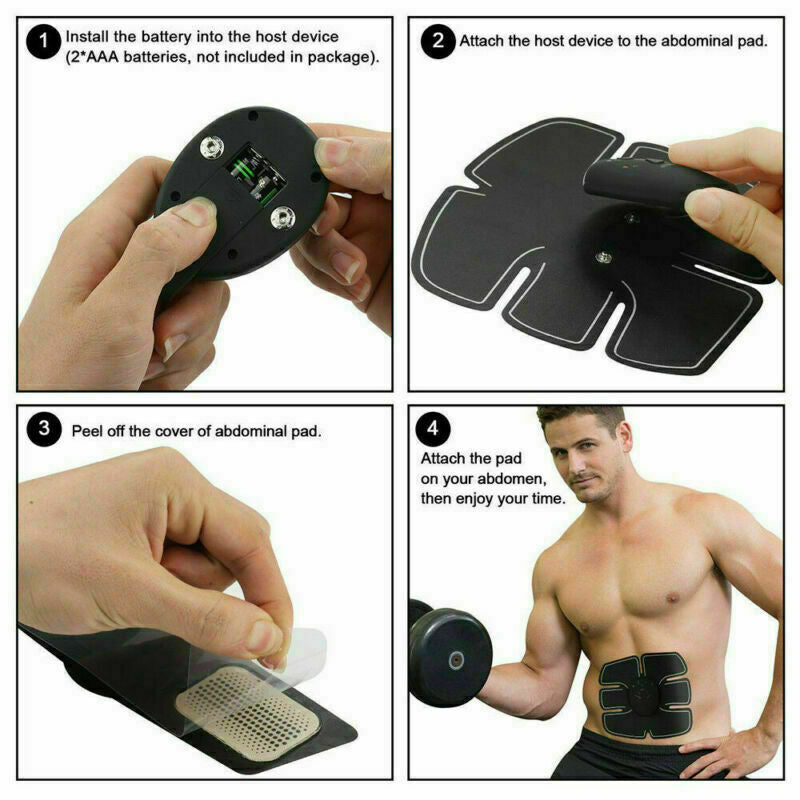 1 Install the battery into the host device (2*AAA batteries, not included in package).

2 Attach the host device to the abdominal pad.

3 Peel off the cover of abdominal pad.

4 Attach the pad on your abdomen, then enjoy your time.